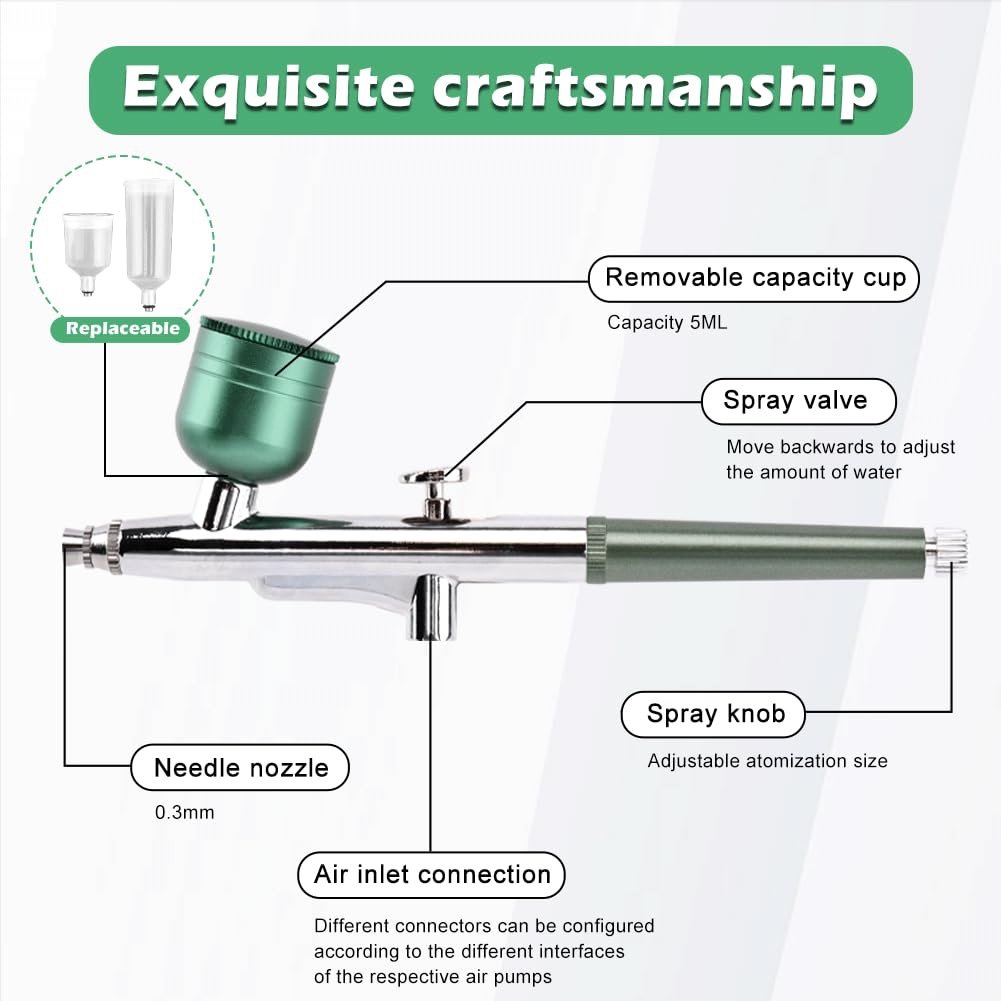 Exquisite craftsmanship

Replaceable

Removable capacity cup

Capacity 5ML

Spray valve

Move backwards to adjust the amount of water

Spray knob

Adjustable atomization size

Needle nozzle

0.3mm

Air inlet connection

Different connectors can be configured according to the different interfaces of the respective air pumps