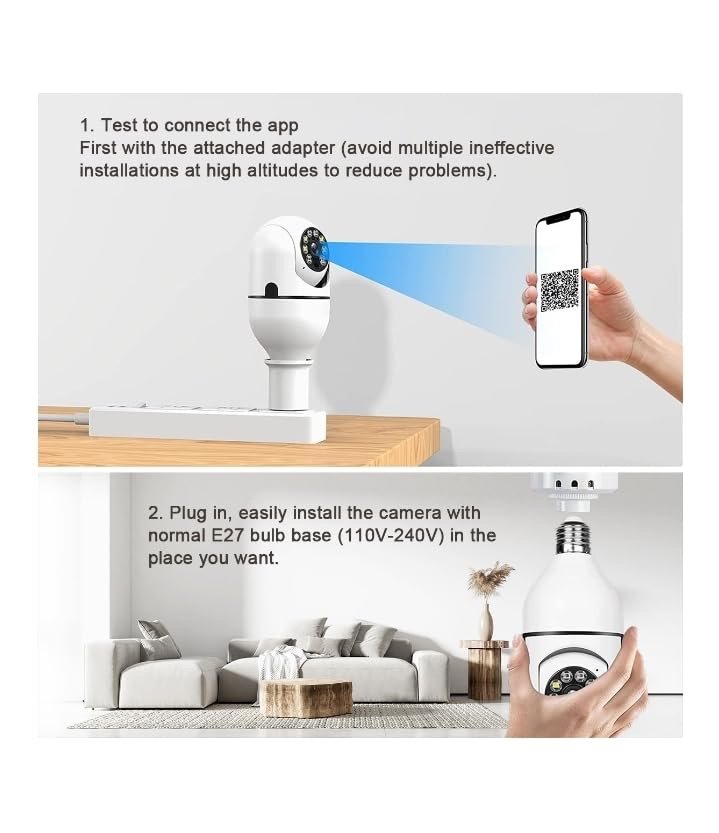 1. Test to connect the app
First with the attached adapter (avoid multiple ineffective installations at high altitudes to reduce problems).

2. Plug in, easily install the camera with normal E27 bulb base (110V-240V) in the place you want.