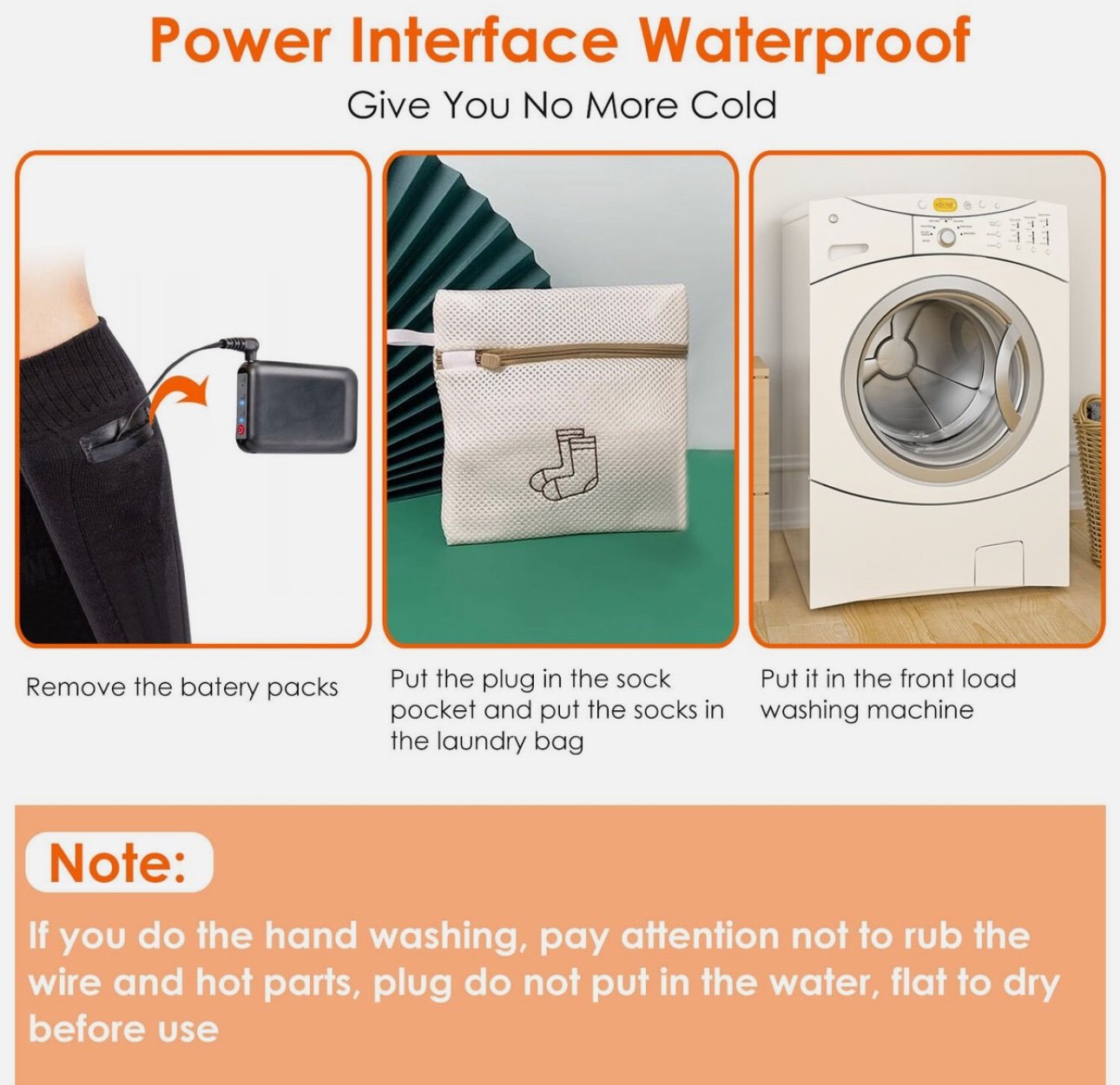 Power Interface Waterproof

Give You No More Cold

Remove the batery packs

Put the plug in the sock pocket and put the socks in the laundry bag

Put it in the front load washing machine

Note:

If you do the hand washing, pay attention not to rub the wire and hot parts, plug do not put in the water, flat to dry before use