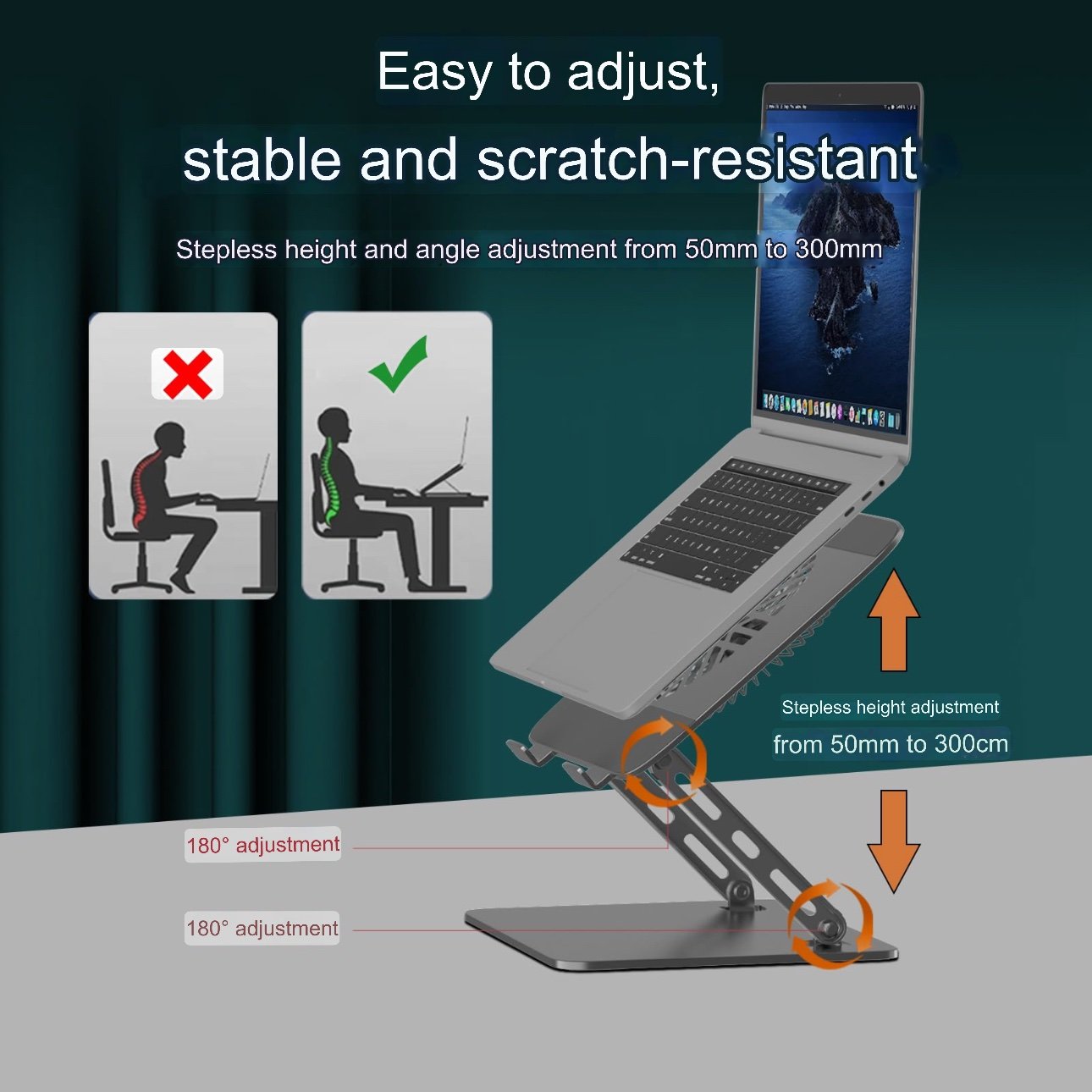 Easy to adjust,

stable and scratch-resistant

Stepless height and angle adjustment from 50mm to 300mm

Stepless height adjustment

from 50mm to 300cm

180° adjustment

180° adjustment