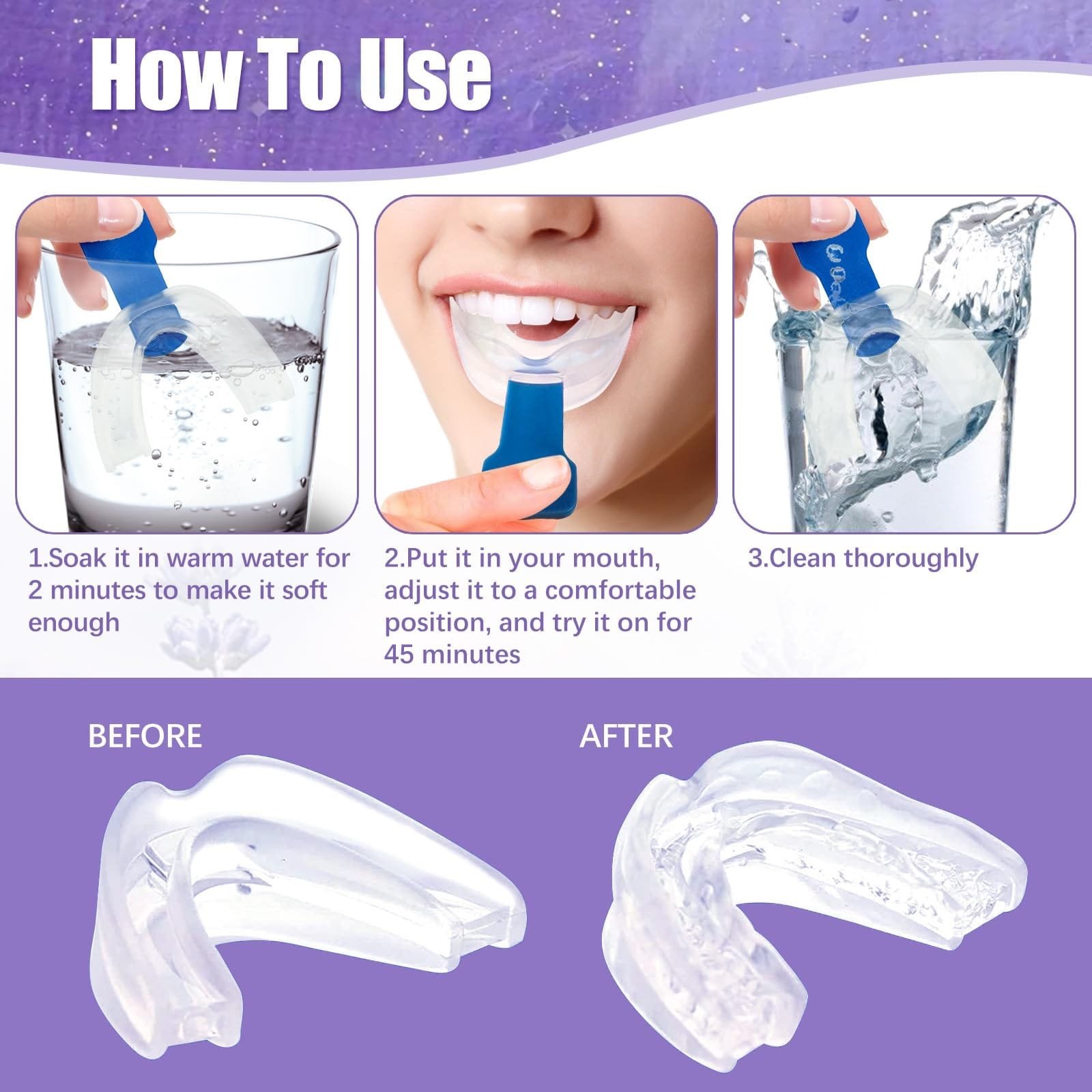 How To Use

1.Soak it in warm water for 2 minutes to make it soft enough

2.Put it in your mouth, adjust it to a comfortable position, and try it on for 45 minutes

3.Clean thoroughly

BEFORE

AFTER